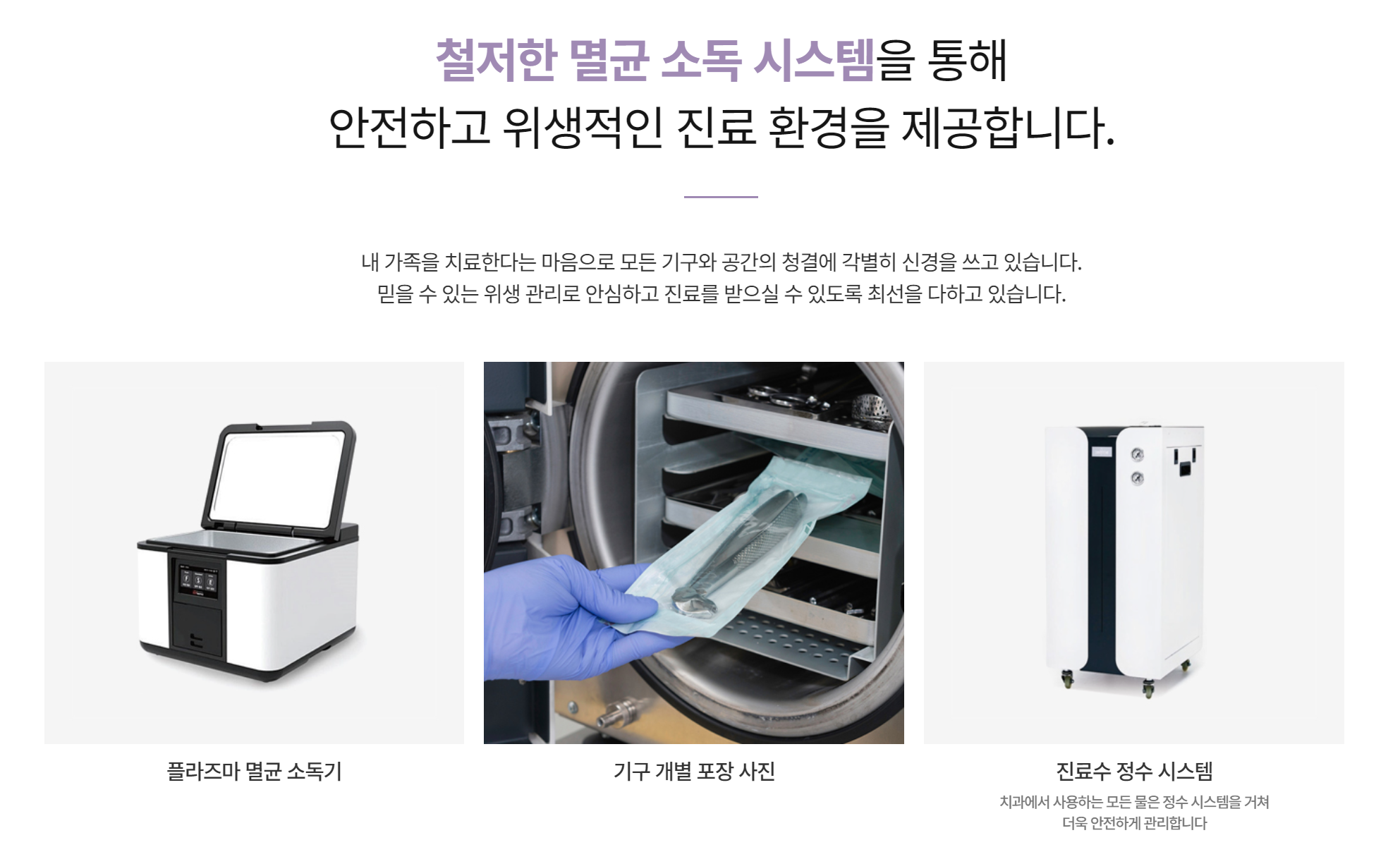 철저한 멸균 소독 시스템을 통해
안전하고 위생적인 진료 환경을 제공합니다.

내 가족을 치료한다는 마음으로 모든 기구와 공간의 청결에 각별히 신경을 쓰고 있습니다.
믿을 수 있는 위생 관리로 안심하고 진료를 받으실 수 있도록 최선을 다하고 있습니다.

플라즈마 멸균 소독기

기구 개별 포장 사진

진료수 정수 시스템

치과에서 사용하는 모든 물은 정수 시스템을 거쳐
더욱 안전하게 관리합니다